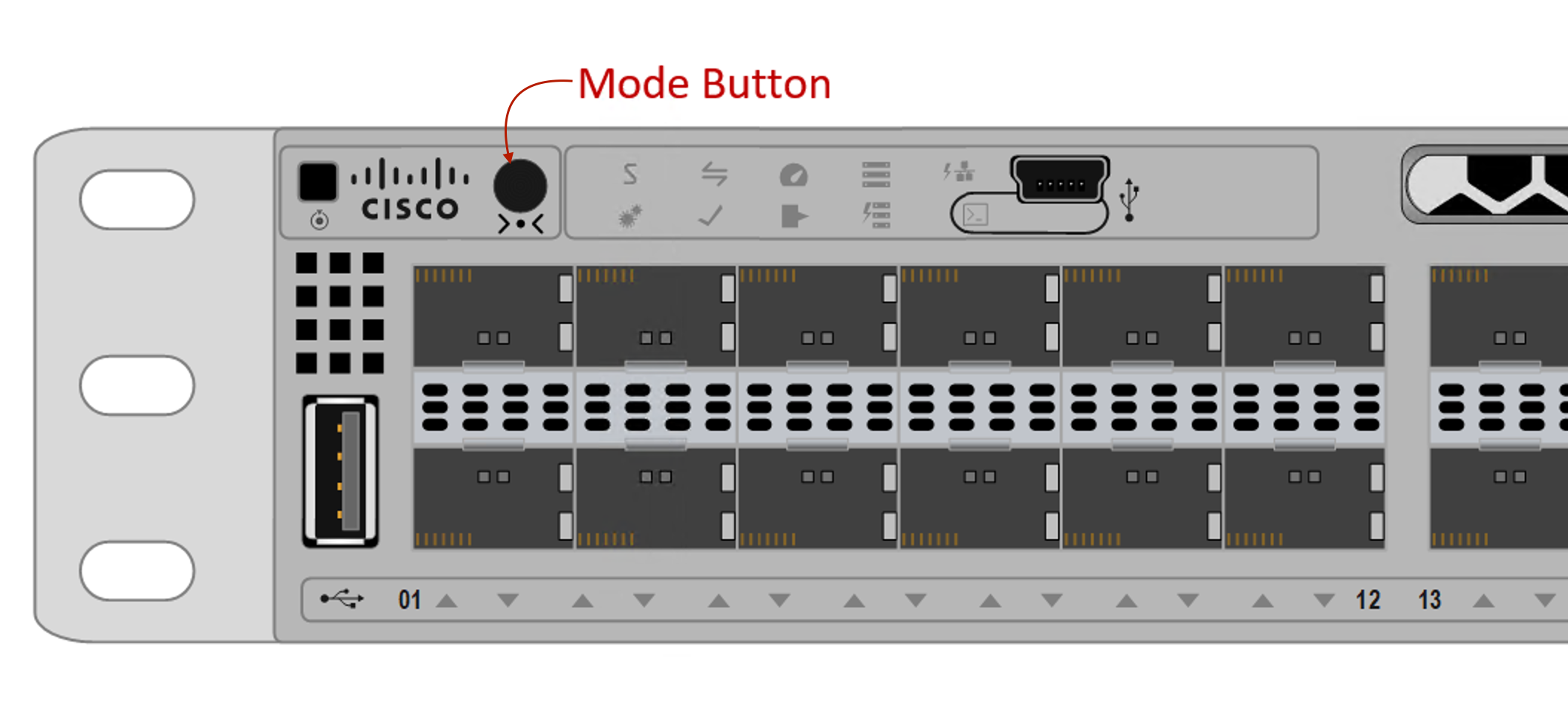 Mode Button

CISCO

01

12

13