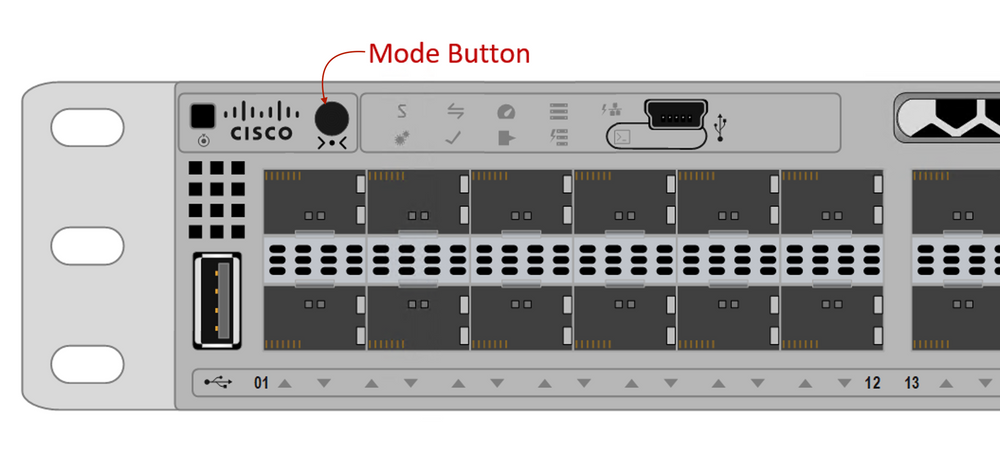 Mode Button

CISCO

01

12

13